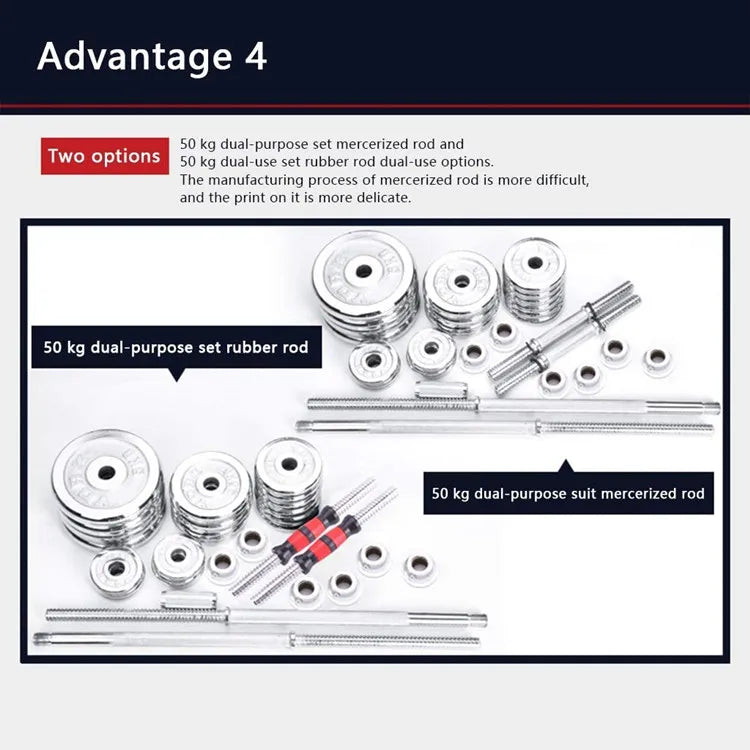 Advantage 4

Two options

50 kg dual-purpose set mercerized rod and 50 kg dual-use set rubber rod dual-use options. The manufacturing process of mercerized rod is more difficult, and the print on it is more delicate.

50 kg dual-purpose set rubber rod

50 kg dual-purpose suit mercerized rod