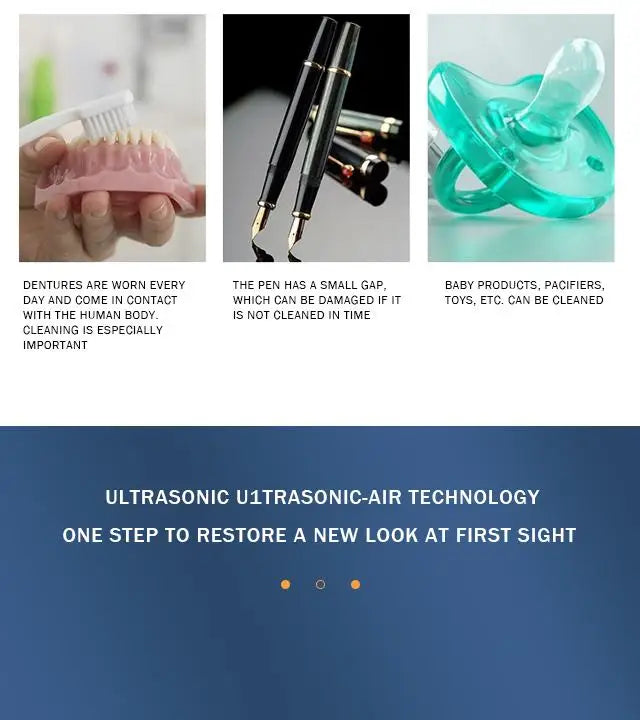 DENTURES ARE WORN EVERY DAY AND COME IN CONTACT WITH THE HUMAN BODY. CLEANING IS ESPECIALLY IMPORTANT

THE PEN HAS A SMALL GAP, WHICH CAN BE DAMAGED IF IT IS NOT CLEANED IN TIME

BABY PRODUCTS, PACIFIERS, TOYS, ETC. CAN BE CLEANED

ULTRASONIC U1TRASONIC-AIR TECHNOLOGY

ONE STEP TO RESTORE A NEW LOOK AT FIRST SIGHT