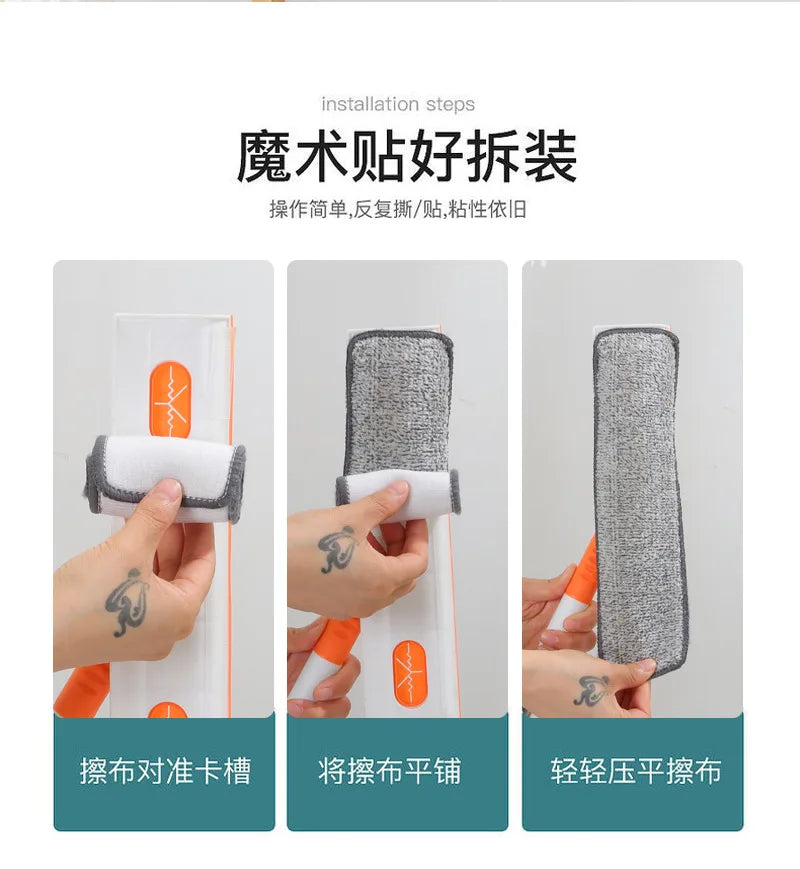 installation steps

魔术贴好拆装

操作简单,反复撕/贴,粘性依旧

擦布对准卡槽

将擦布平铺

轻轻压平擦布