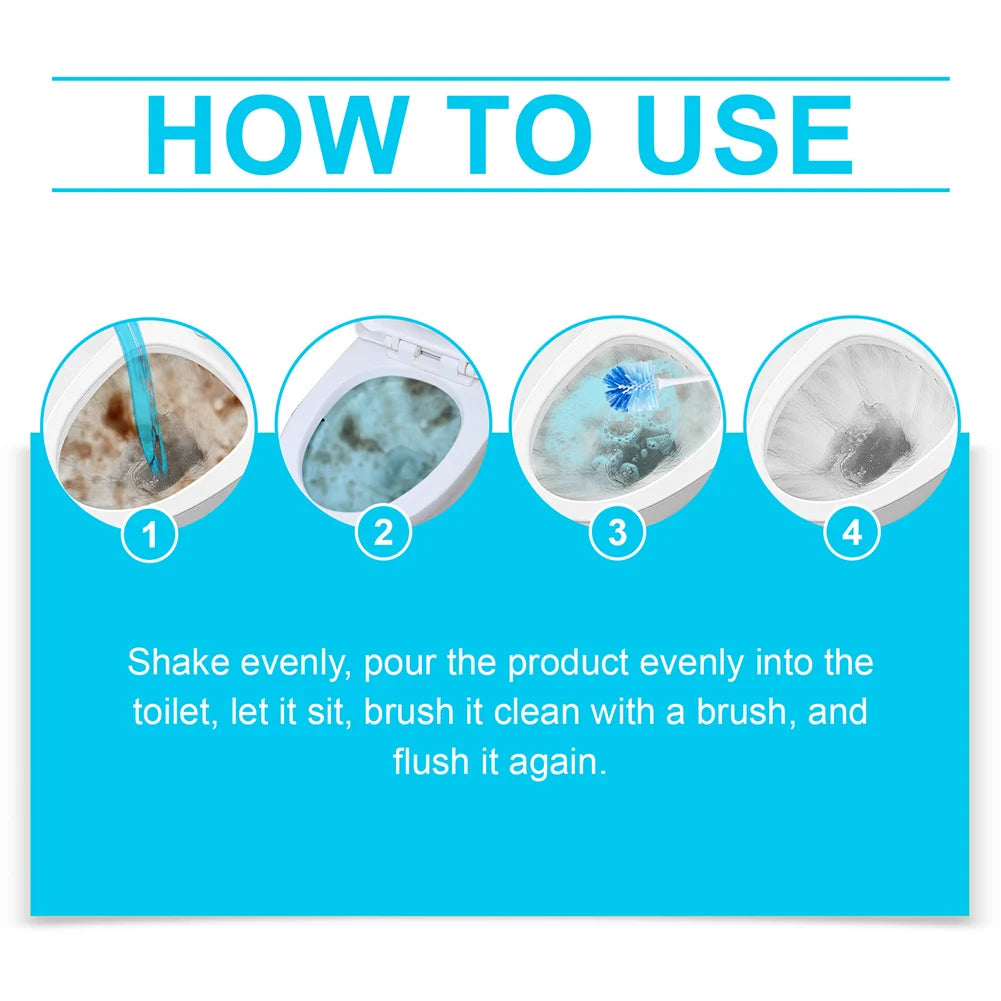 HOW TO USE

1

2

3

4

Shake evenly, pour the product evenly into the toilet, let it sit, brush it clean with a brush, and flush it again.