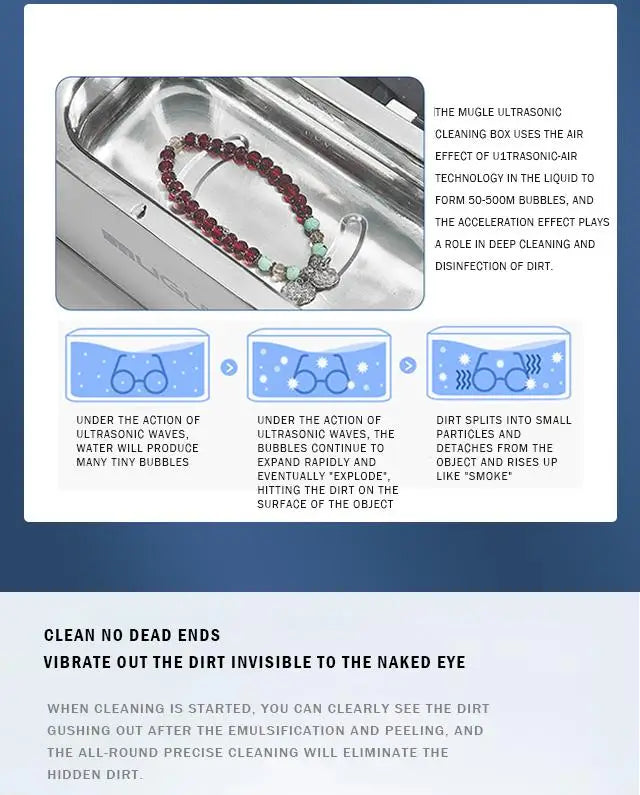 THE MUGLE ULTRASONIC CLEANING BOX USES THE AIR EFFECT OF U1TRASONIC-AIR TECHNOLOGY IN THE LIQUID TO FORM 50-500M BUBBLES, AND THE ACCELERATION EFFECT PLAYS A ROLE IN DEEP CLEANING AND DISINFECTION OF DIRT.

UNDER THE ACTION OF ULTRASONIC WAVES, WATER WILL PRODUCE MANY TINY BUBBLES

UNDER THE ACTION OF ULTRASONIC WAVES, THE BUBBLES CONTINUE TO EXPAND RAPIDLY AND EVENTUALLY "EXPLODE", HITTING THE DIRT ON THE SURFACE OF THE OBJECT

DIRT SPLITS INTO SMALL PARTICLES AND DETACHES FROM THE OBJECT AND RISES UP LIKE "SMOKE"

CLEAN NO DEAD ENDS
VIBRATE OUT THE DIRT INVISIBLE TO THE NAKED EYE

WHEN CLEANING IS STARTED, YOU CAN CLEARLY SEE THE DIRT GUSHING OUT AFTER THE EMULSIFICATION AND PEELING, AND THE ALL-ROUND PRECISE CLEANING WILL ELIMINATE THE HIDDEN DIRT.