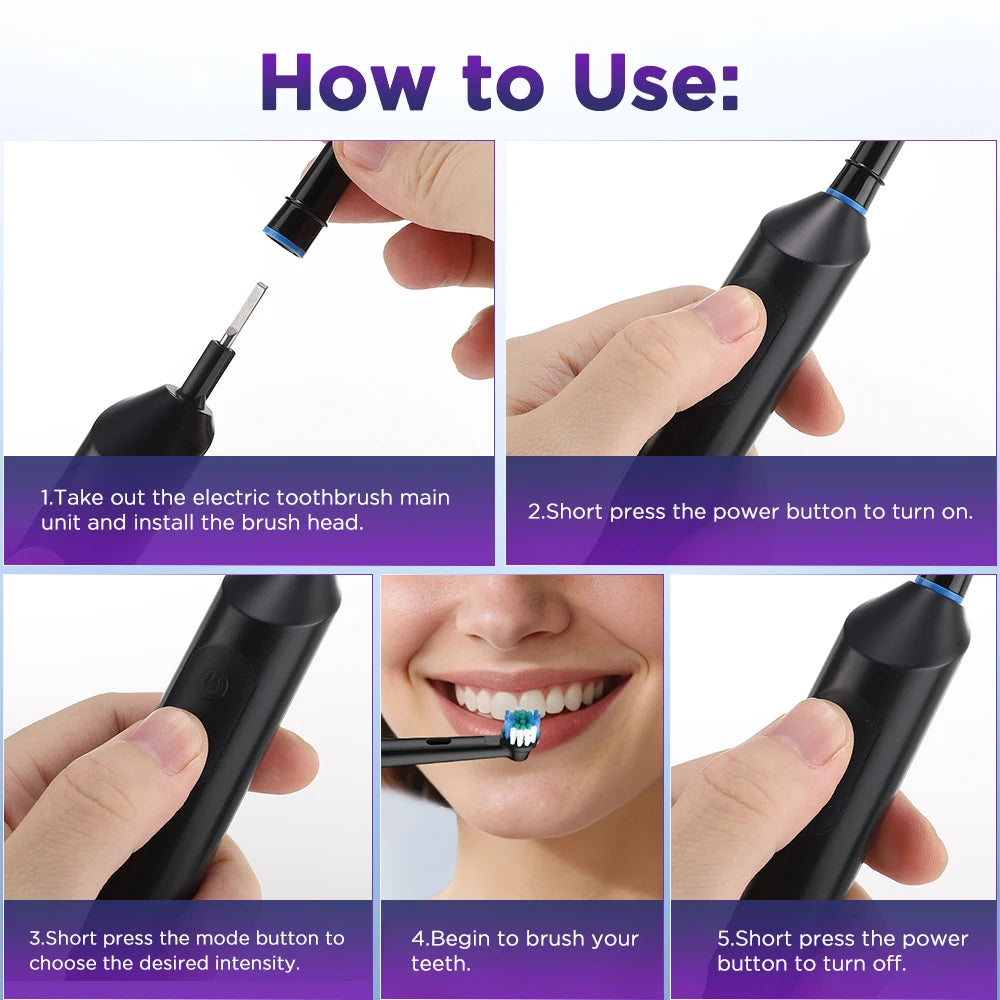 How to Use:

1.Take out the electric toothbrush main unit and install the brush head.

2.Short press the power button to turn on.

3.Short press the mode button to choose the desired intensity.

4.Begin to brush your teeth.

5.Short press the power button to turn off.