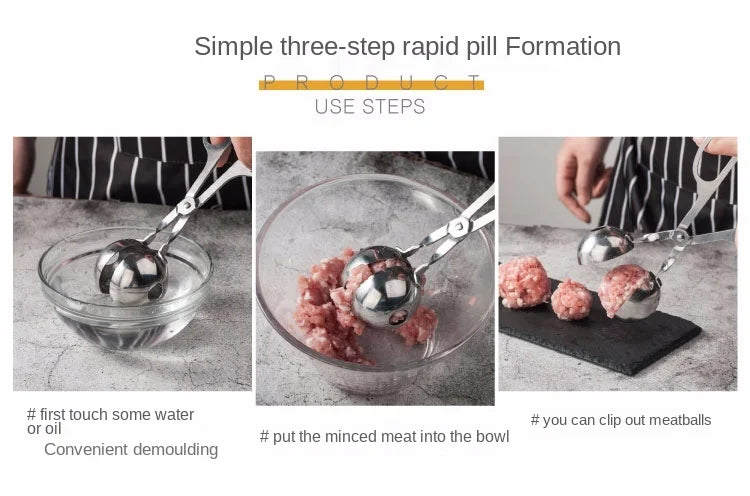 Simple three-step rapid pill Formation

PRODUCT

USE STEPS

# first touch some water or oil

Convenient demoulding

# put the minced meat into the bowl

# you can clip out meatballs